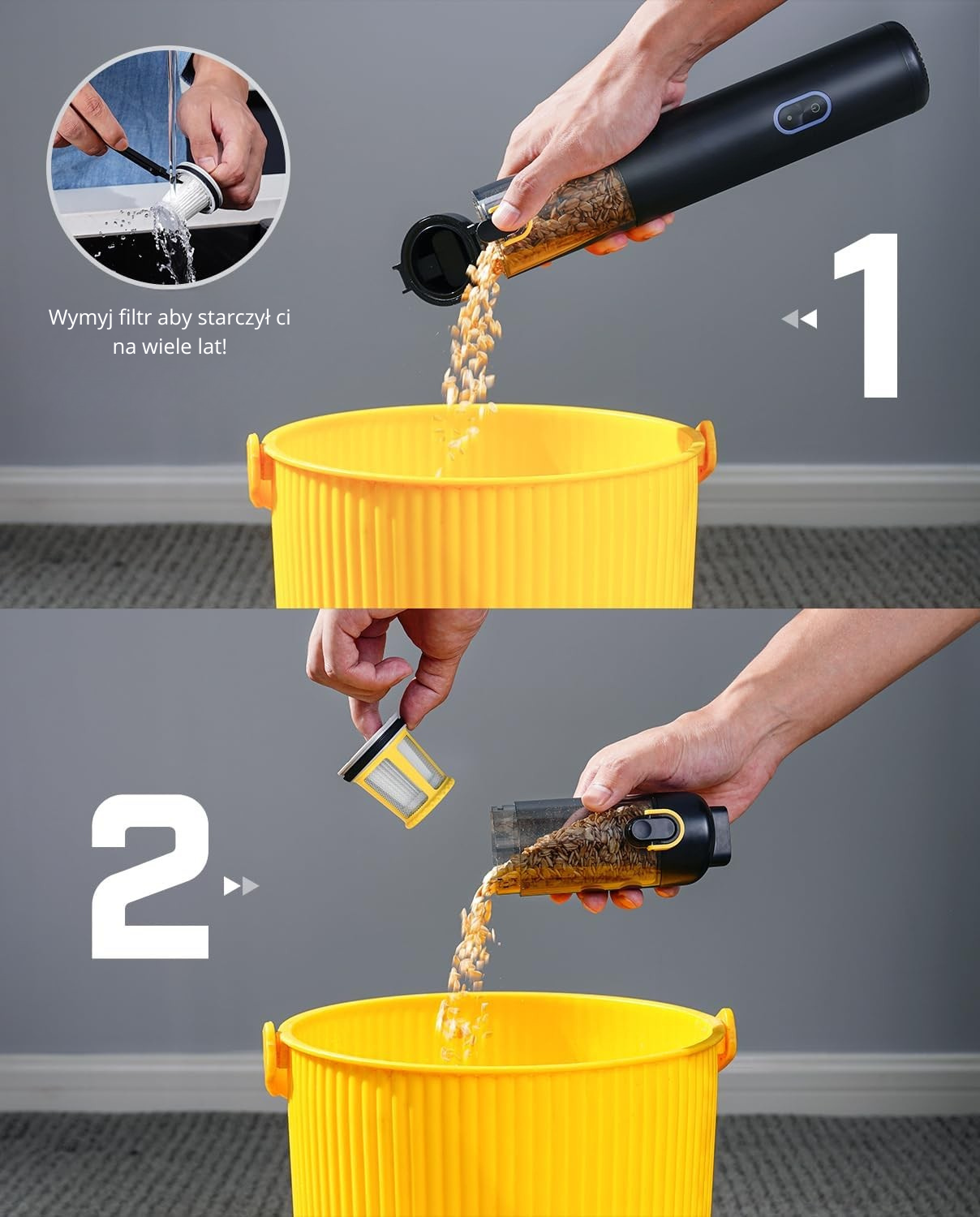 Wymyj filtr aby starczył ci na wiele lat!

1

2